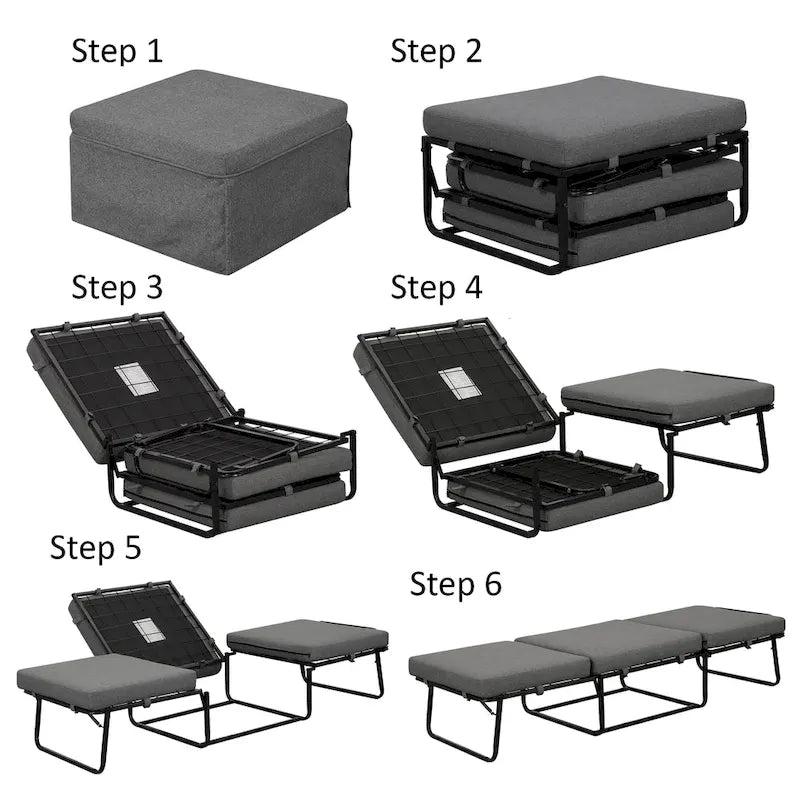 Step 1

Step 2

Step 3

Step 4

Step 5

Step 6