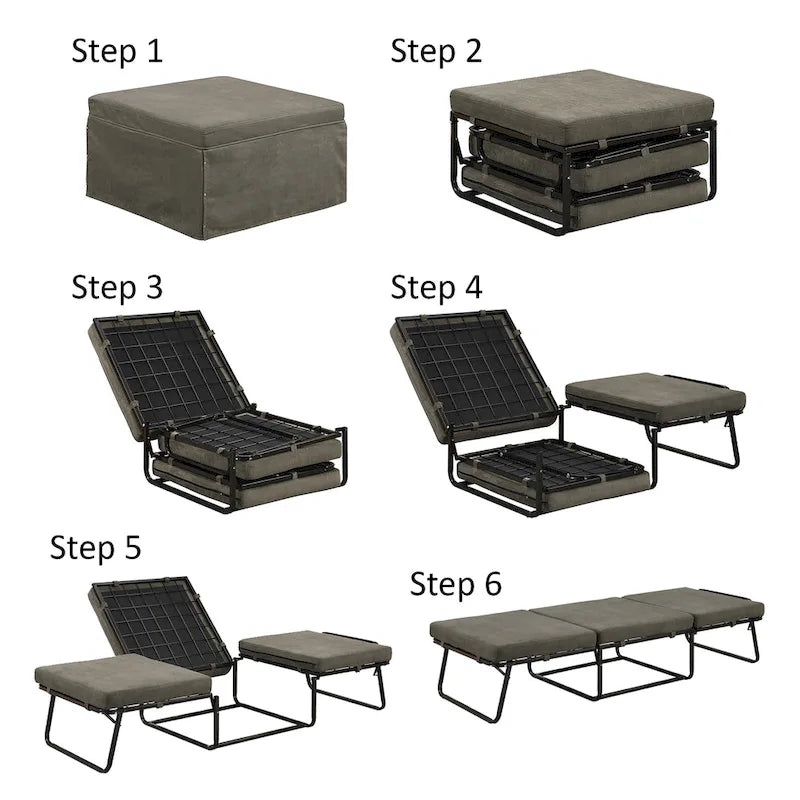 Step 1

Step 2

Step 3

Step 4

Step 5

Step 6