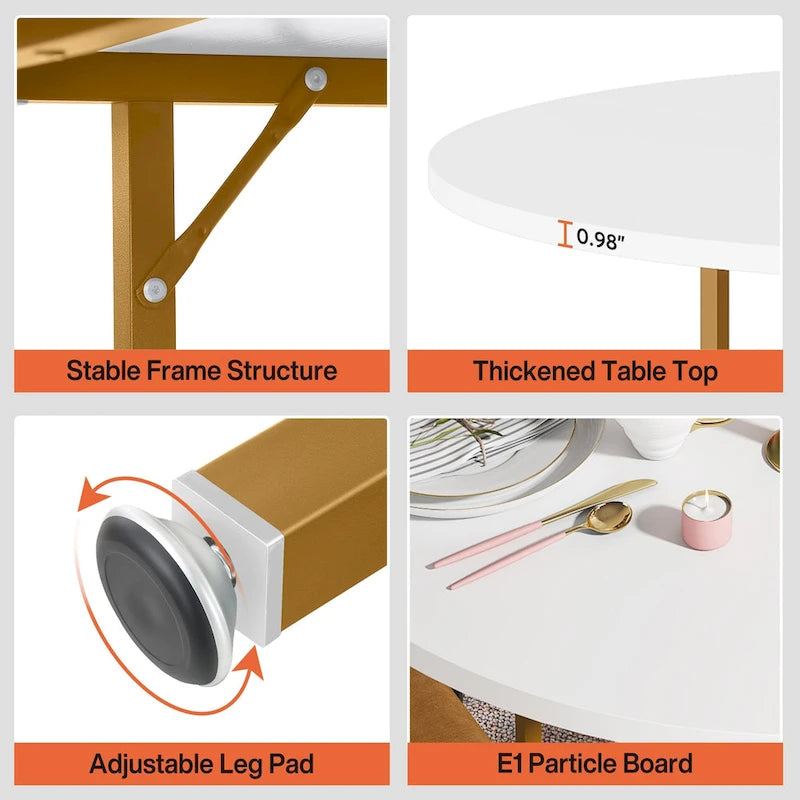 Stable Frame Structure

0.98"

Thickened Table Top

Adjustable Leg Pad

E1 Particle Board