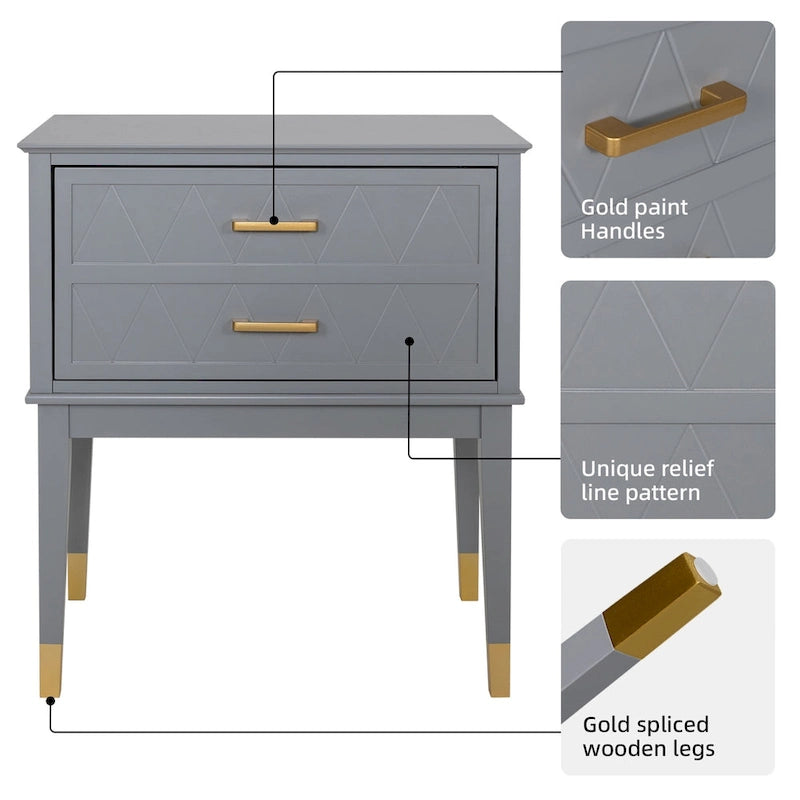 Gold paint Handles

Unique relief line pattern

Gold spliced wooden legs